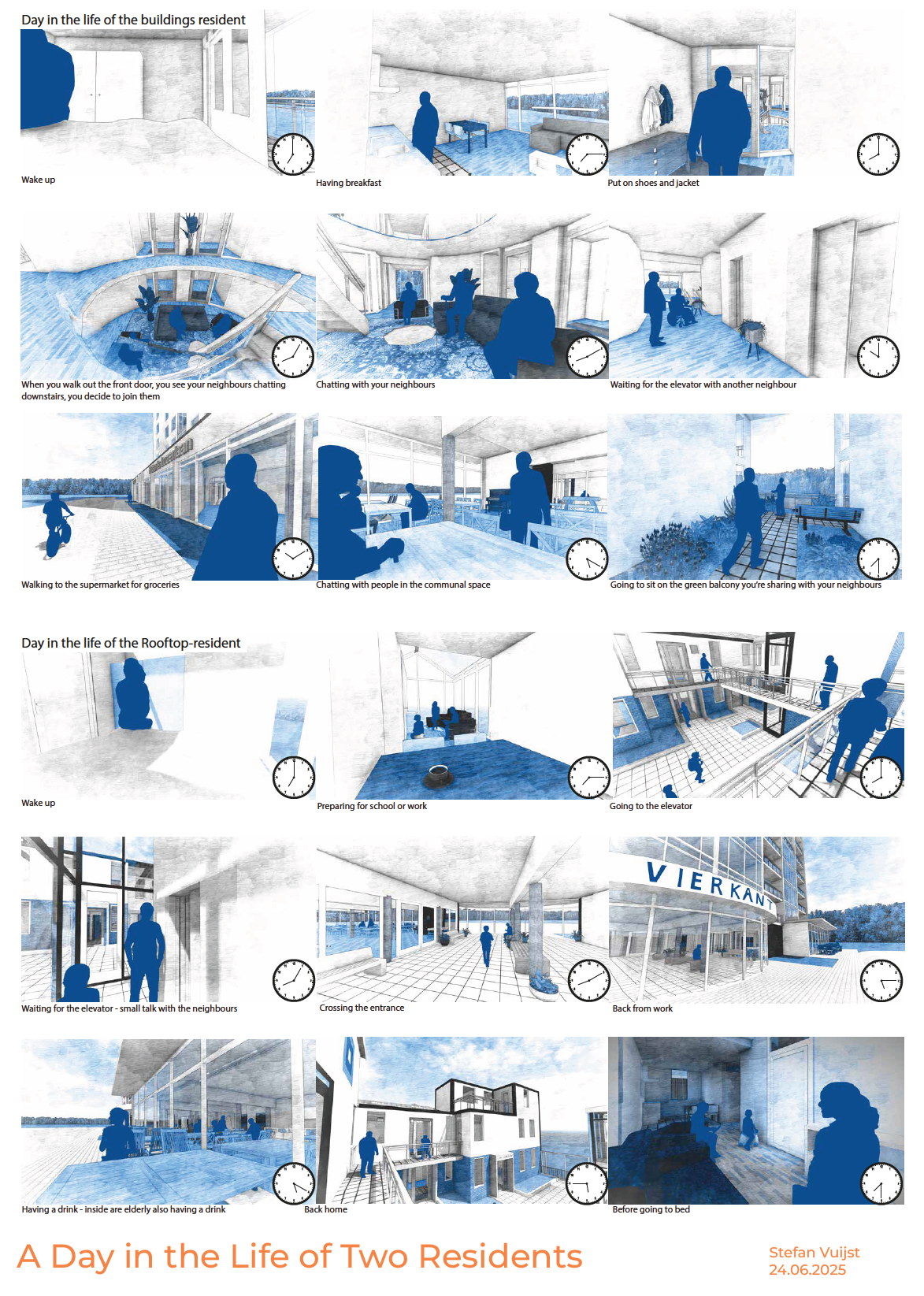 Day in the life of the buildings resident

Wake up

Having breakfast

Put on shoes and jacket

When you walk out the front door, you see your neighbours chatting downstairs, you decide to join them

Chatting with your neighbours

Waiting for the elevator with another neighbour

Walking to the supermarket for groceries

Chatting with people in the communal space

Going to sit on the green balcony you're sharing with your neighbours

Day in the life of the Rooftop-resident

Wake up

Preparing for school or work

Going to the elevator

Waiting for the elevator - small talk with the neighbours

Crossing the entrance

VIERKANT

Back from work

Having a drink - inside are elderly also having a drink

Back home

Before going to bed

A Day in the Life of Two Residents

Stefan Vuijst
24.06.2025